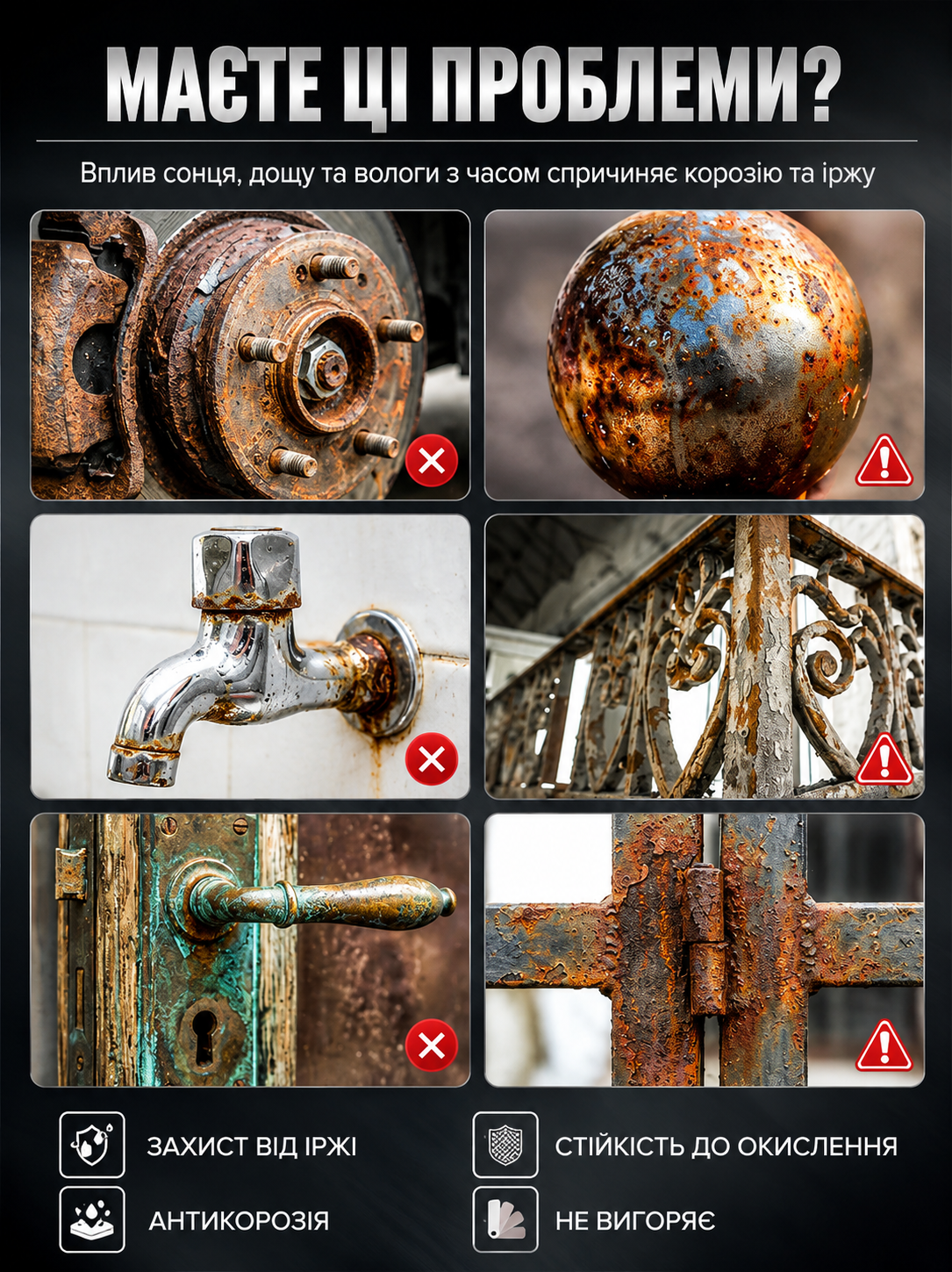 МАЄТЕ ЦІ ПРОБЛЕМИ?

Вплив сонця, дощу та вологи з часом спричиняє корозію та іржу

ЗАХИСТ ВІД ІРЖІ

СТІЙКІСТЬ ДО ОКИСЛЕННЯ

АНТИКОРОЗІЯ

НЕ ВИГОРЯЄ